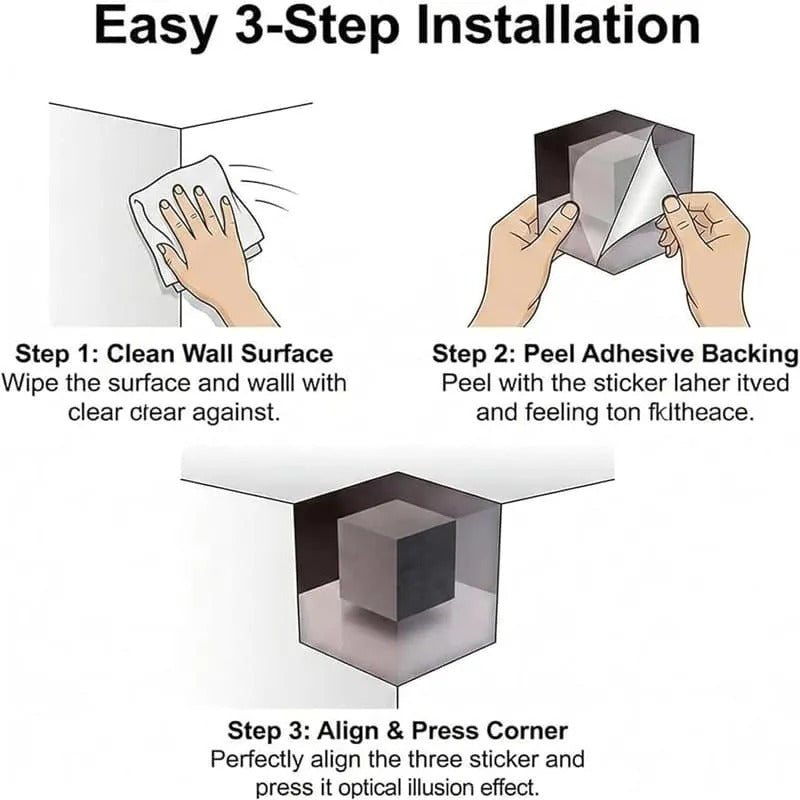 Easy 3-Step Installation

Step 1: Clean Wall Surface
Wipe the surface and walll with clear clear against.

Step 2: Peel Adhesive Backing
Peel with the sticker laher itved and feeling ton fkltheace.

Step 3: Align & Press Corner
Perfectly align the three sticker and press it optical illusion effect.